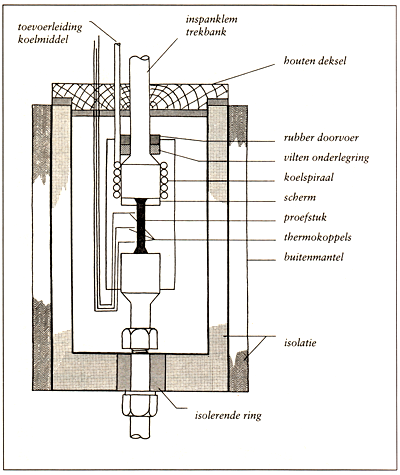 toevoerleiding koelmiddel

inspanklem trekbank

houten deksel

rubber doorvoer

vilten onderlegring

koelspiraal

scherm

proefstuk

thermokoppels

buitenmantel

isolatie

isolerende ring