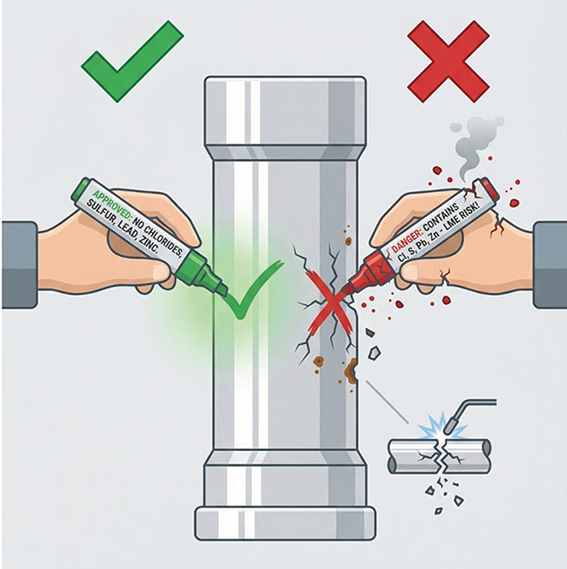 APPROVED: NO CHLORIDES, SULFUR, LEAD, ZINC.

DANGER: CONTAINS Cl, S, Pb, Zn - LME RISK!