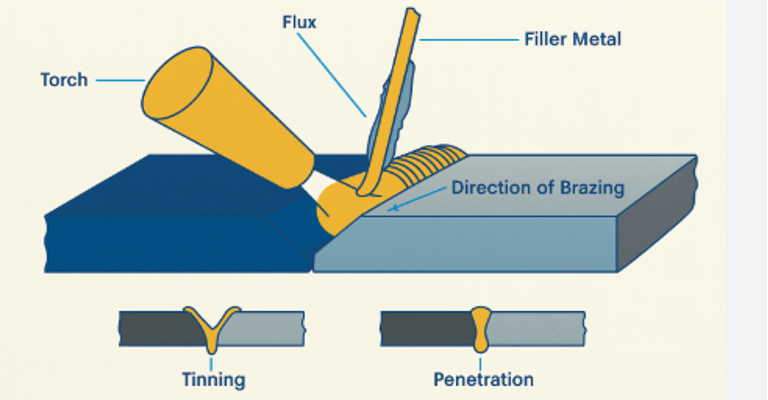 Flux

Filler Metal

Torch

Direction of Brazing

Tinning

Penetration