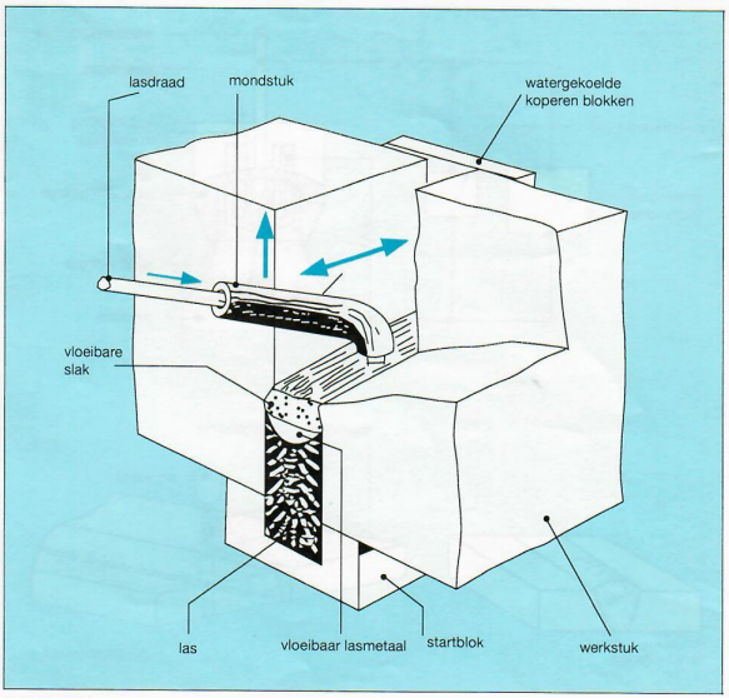 lasdraad
mondstuk
watergekoelde koperen blokken
vloeibare slak
las
vloeibaar lasmetaal
startblok
werkstuk